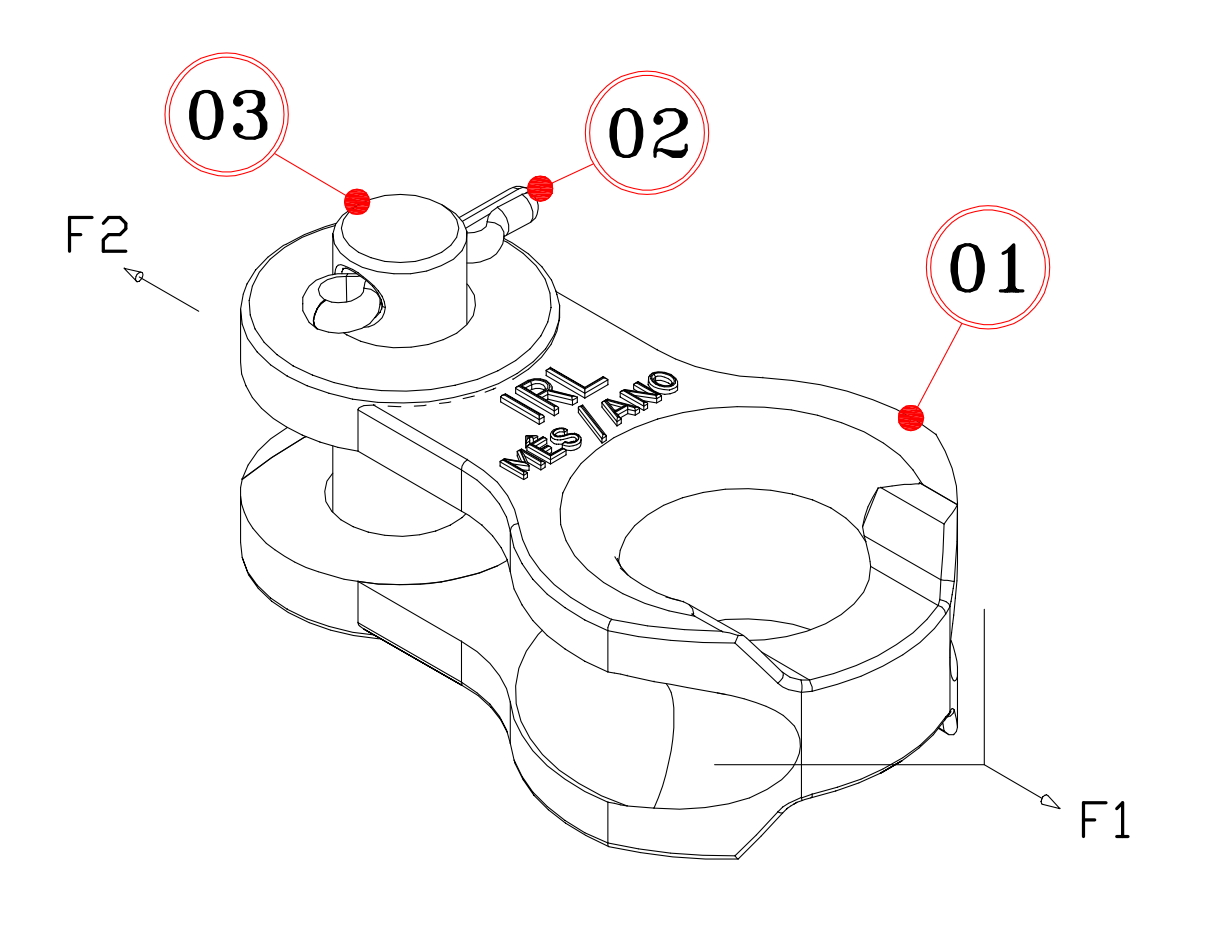 03
02
F2
01
IRL
MÊS / ANO
F1